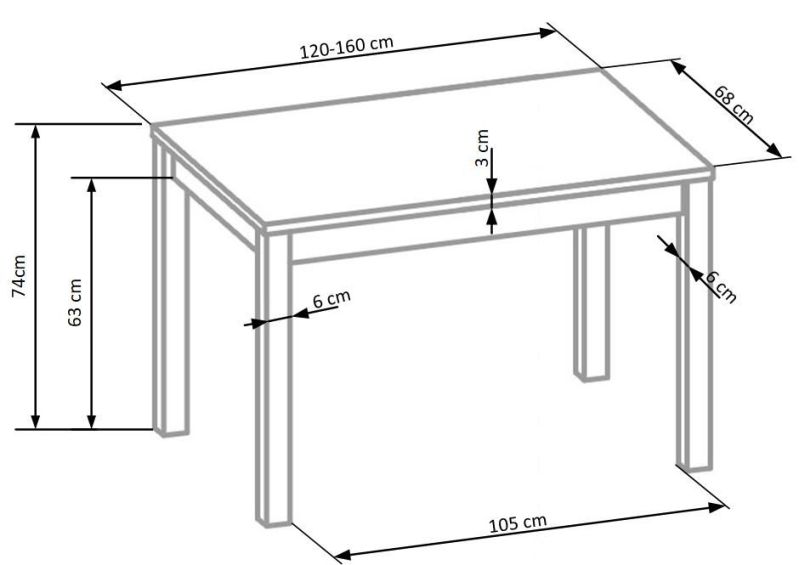 120-160 cm
68 cm
3 cm
74cm
63 cm
6 cm
6 cm
105 cm